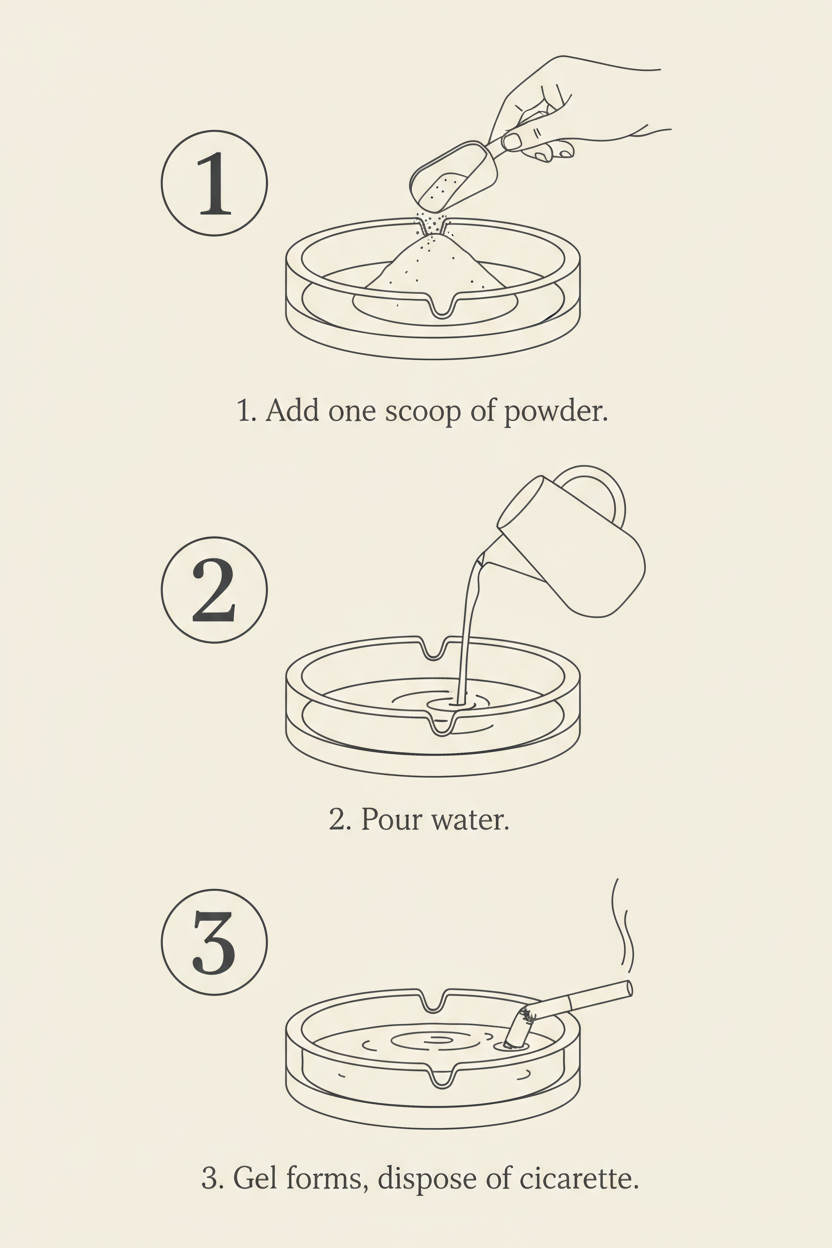 1

1. Add one scoop of powder.

2

2. Pour water.

3

3. Gel forms, dispose of cicarette.